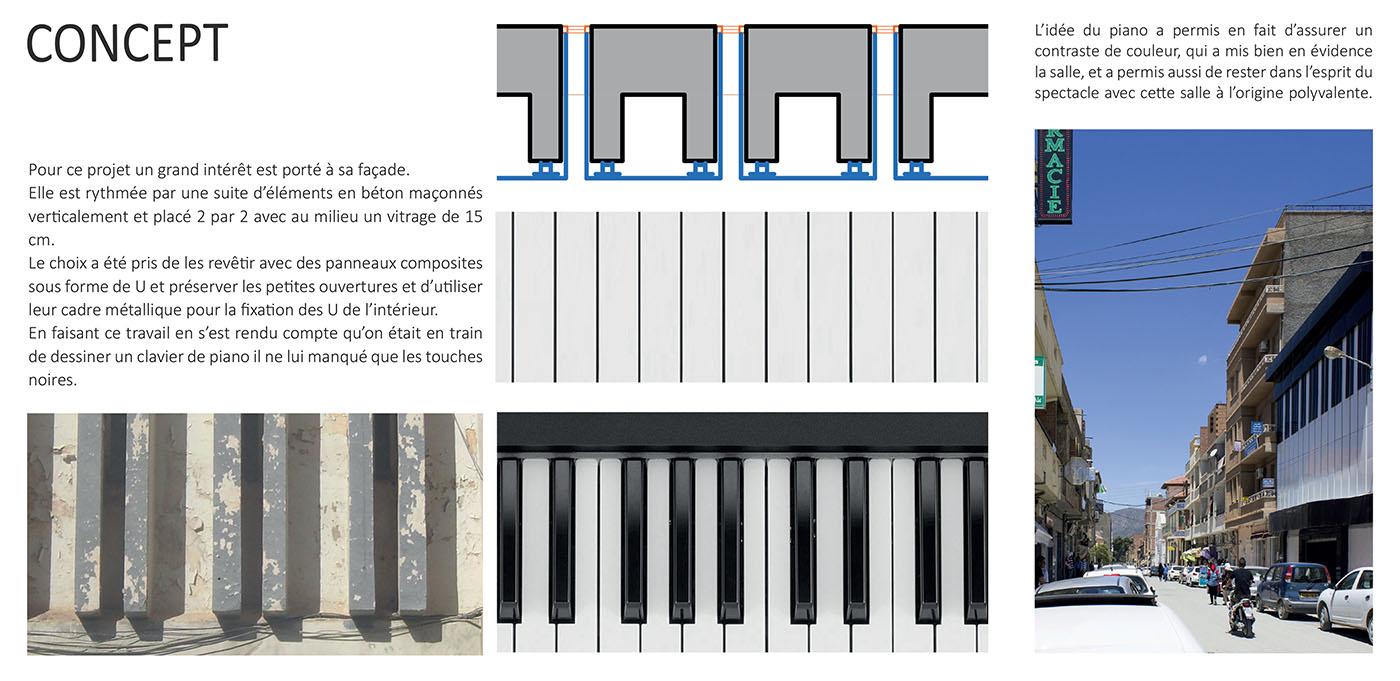 CONCEPT

Pour ce projet un grand intérêt est porté à sa façade.
Elle est rythmée par une suite d'éléments en béton maçonnés verticalement et placé 2 par 2 avec au milieu un vitrage de 15 cm.
Le choix a été pris de les revêtir avec des panneaux composites sous forme de U et préserver les petites ouvertures et d'utiliser leur cadre métallique pour la fixation des U de l'intérieur.
En faisant ce travail en s'est rendu compte qu'on était en train de dessiner un clavier de piano il ne lui manqué que les touches noires.

L'idée du piano a permis en fait d'assurer un contraste de couleur, qui a mis bien en évidence la salle, et a permis aussi de rester dans l'esprit du spectacle avec cette salle à l'origine polyvalente.

RMACIE